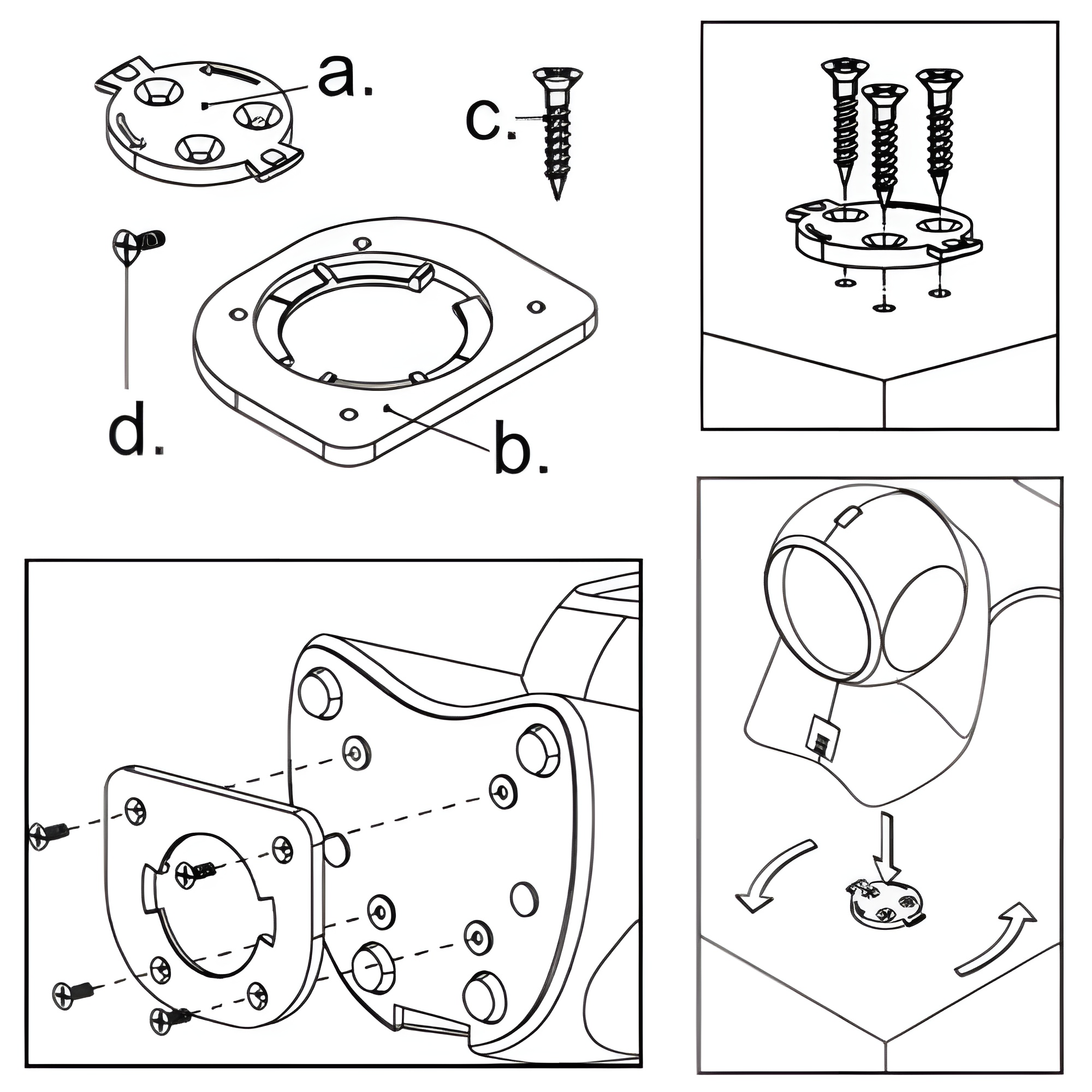 a.

c.

d.

b.