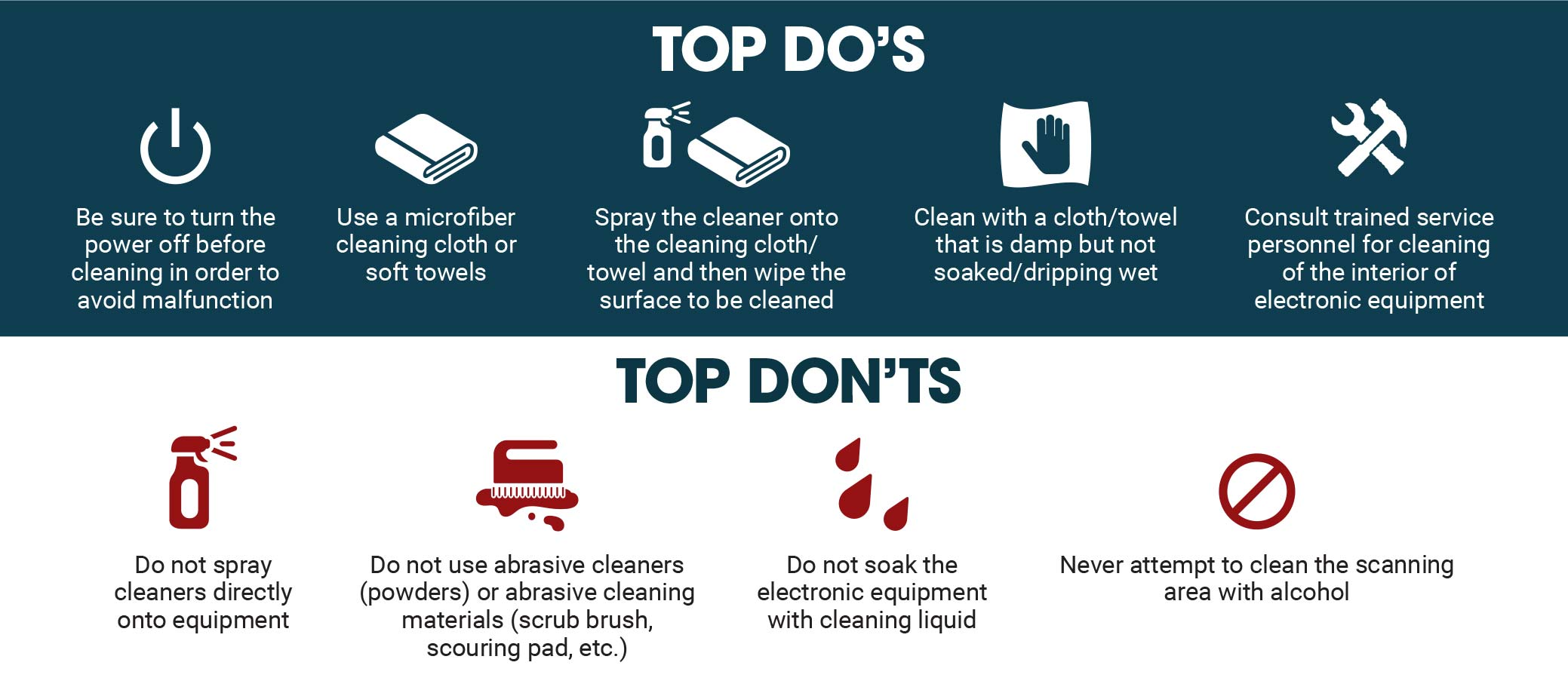 TOP DO'S

Be sure to turn the power off before cleaning in order to avoid malfunction

Use a microfiber cleaning cloth or soft towels

Spray the cleaner onto the cleaning cloth/ towel and then wipe the surface to be cleaned

Clean with a cloth/towel that is damp but not soaked/dripping wet

Consult trained service personnel for cleaning of the interior of electronic equipment

TOP DON'TS

Do not spray cleaners directly onto equipment

Do not use abrasive cleaners (powders) or abrasive cleaning materials (scrub brush, scouring pad, etc.)

Do not soak the electronic equipment with cleaning liquid

Never attempt to clean the scanning area with alcohol